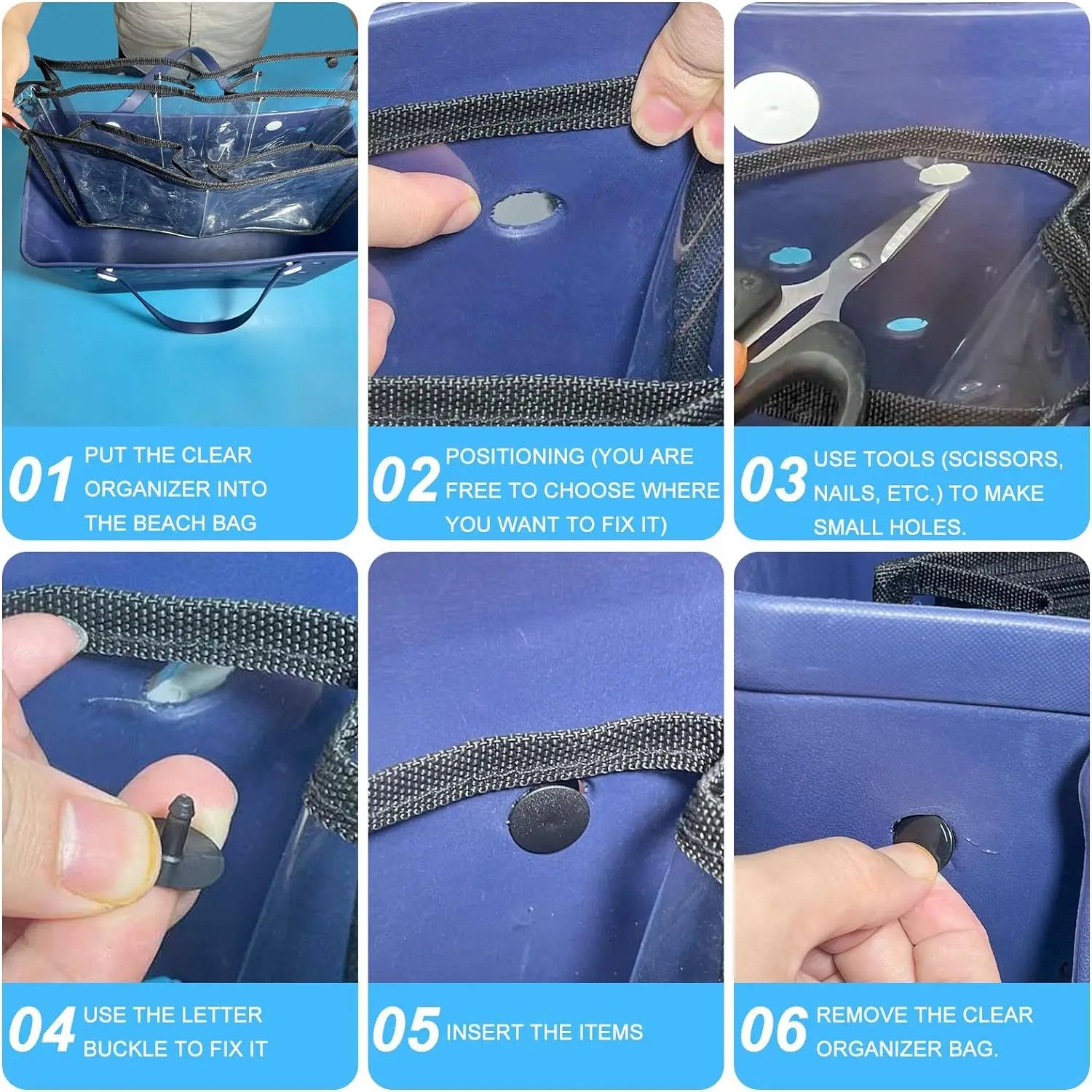 01 PUT THE CLEAR ORGANIZER INTO THE BEACH BAG

02 POSITIONING (YOU ARE FREE TO CHOOSE WHERE YOU WANT TO FIX IT)

03 USE TOOLS (SCISSORS, NAILS, ETC.) TO MAKE SMALL HOLES.

04 USE THE LETTER BUCKLE TO FIX IT

05 INSERT THE ITEMS

06 REMOVE THE CLEAR ORGANIZER BAG.