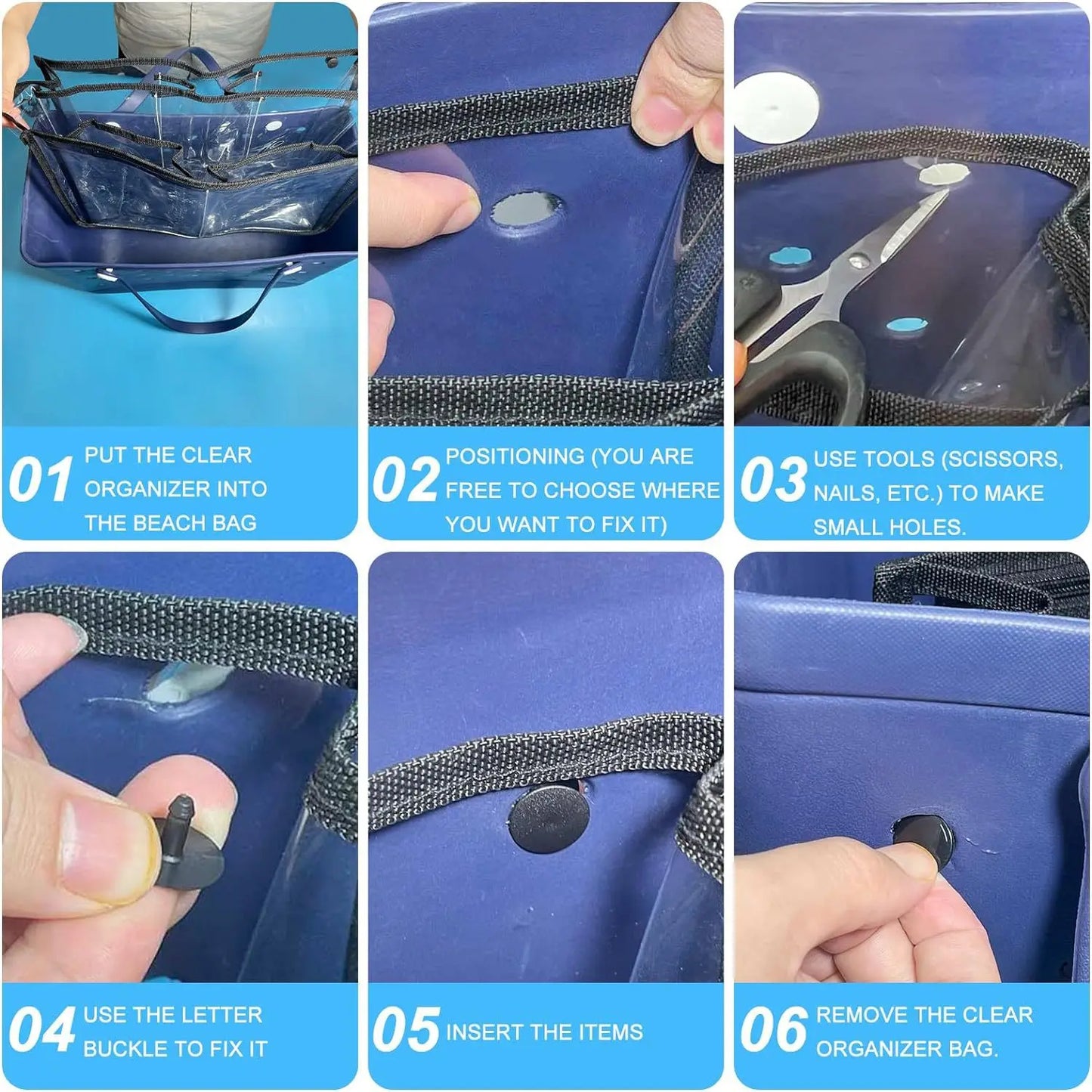 01 PUT THE CLEAR ORGANIZER INTO THE BEACH BAG

02 POSITIONING (YOU ARE FREE TO CHOOSE WHERE YOU WANT TO FIX IT)

03 USE TOOLS (SCISSORS, NAILS, ETC.) TO MAKE SMALL HOLES.

04 USE THE LETTER BUCKLE TO FIX IT

05 INSERT THE ITEMS

06 REMOVE THE CLEAR ORGANIZER BAG.